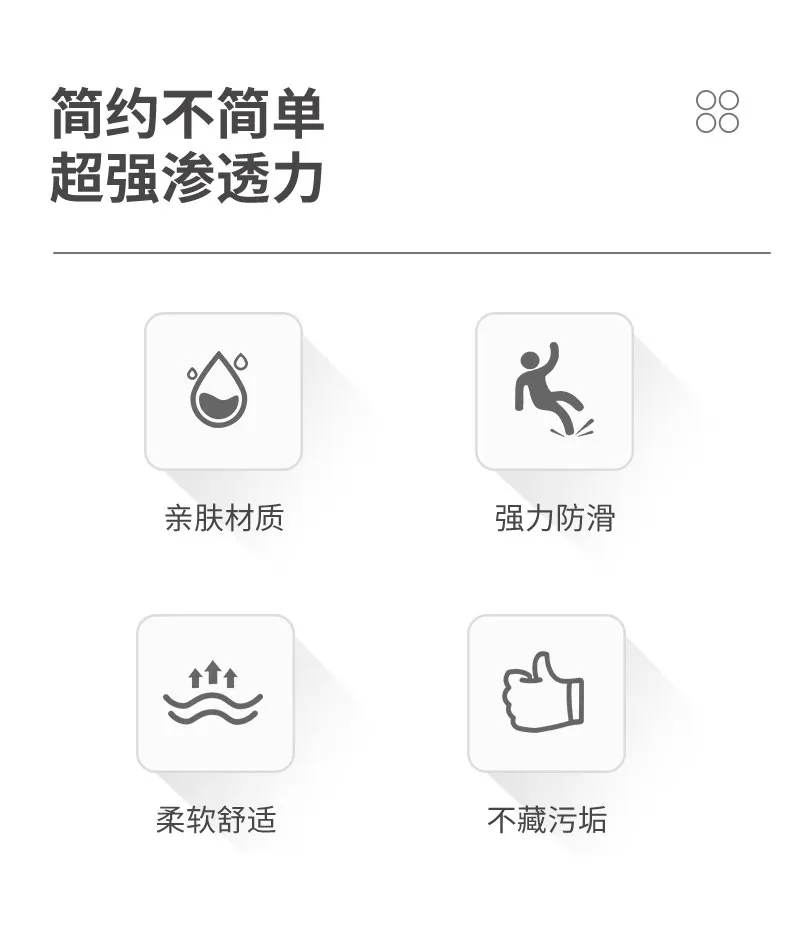 简约不简单
超强渗透力

亲肤材质

强力防滑

柔软舒适

不藏污垢